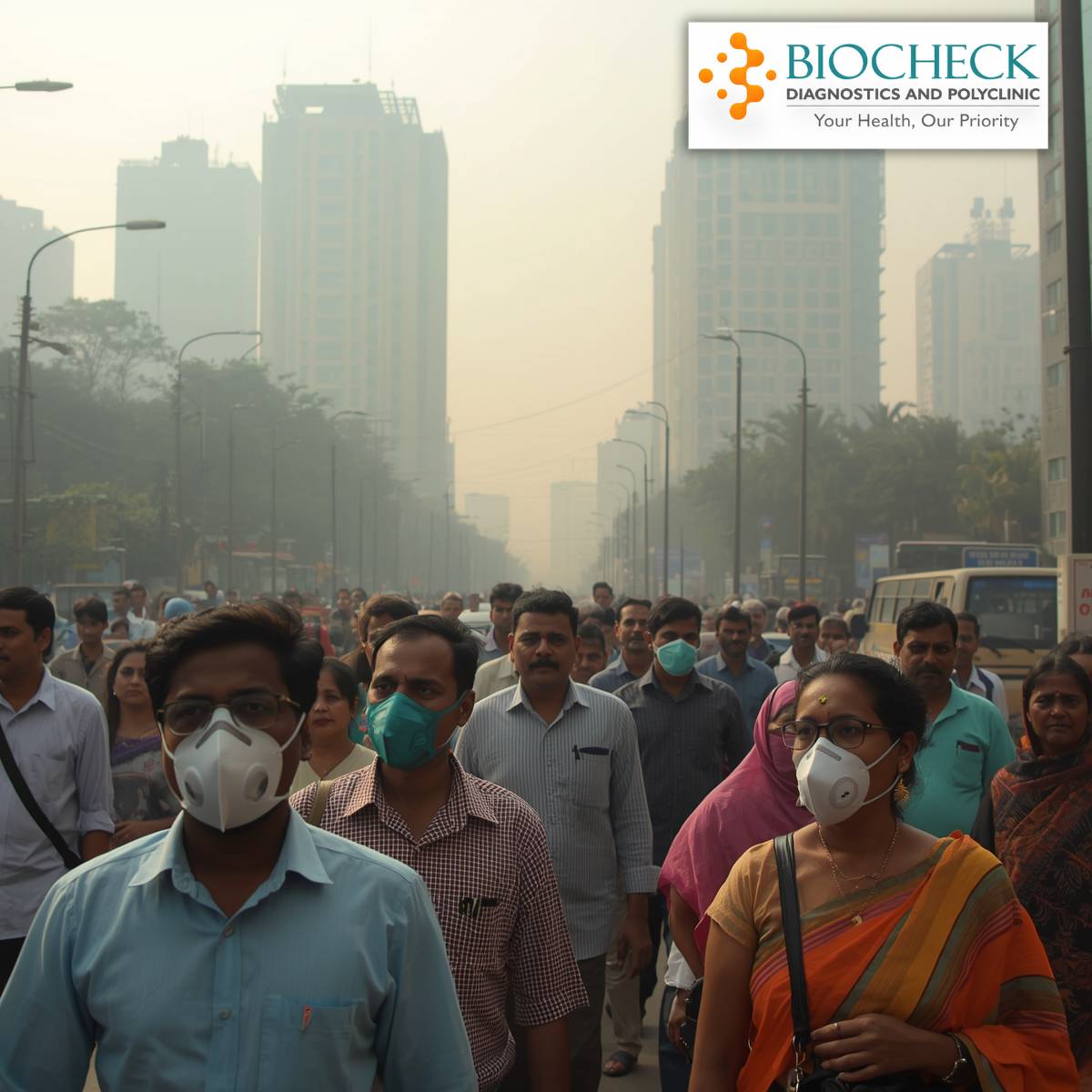 BIOCHECK
DIAGNOSTICS AND POLYCLINIC
Your Health, Our Priority